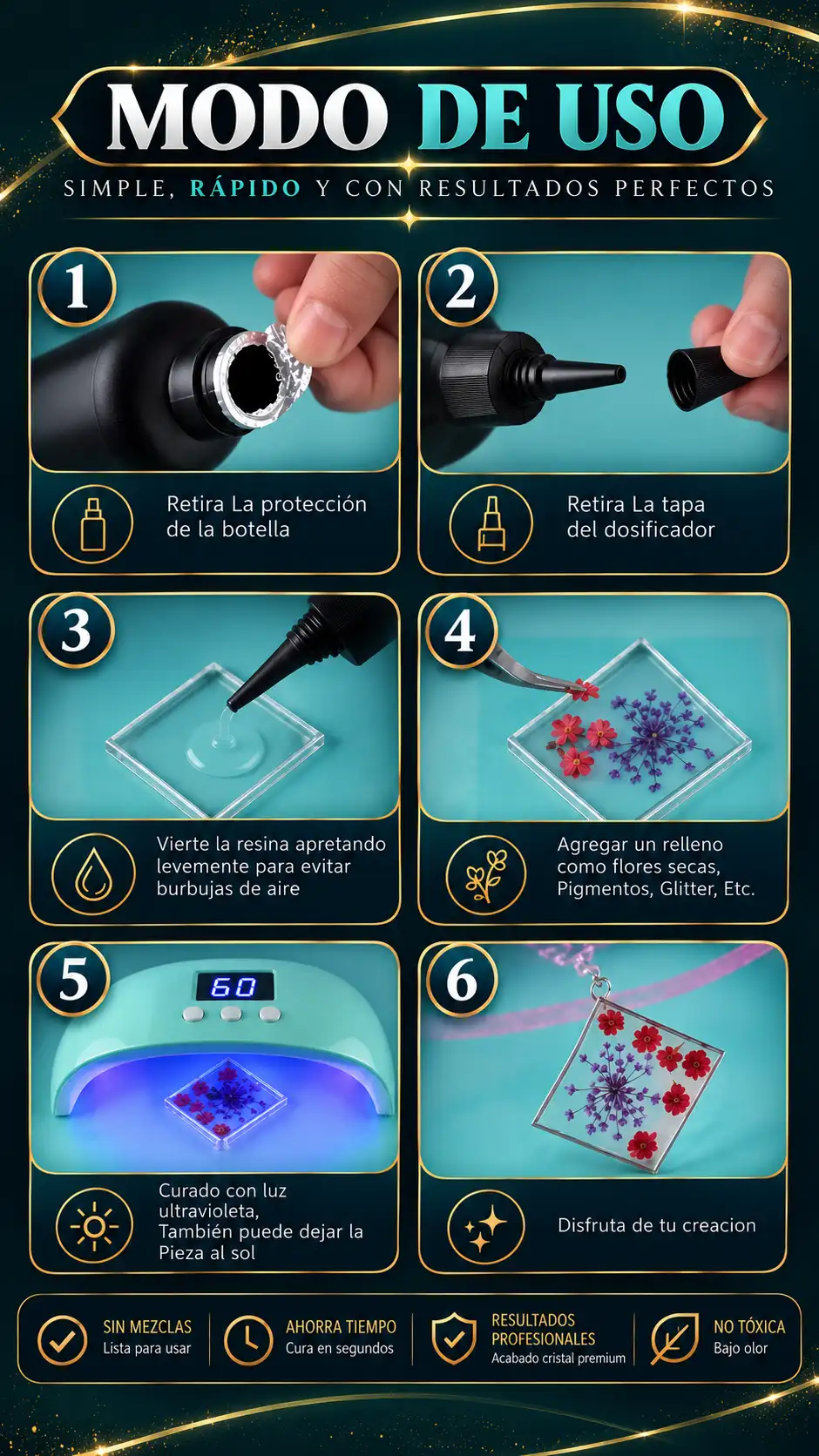 MODO DE USO

SIMPLE, RÁPIDO Y CON RESULTADOS PERFECTOS

1
Retira La protección de la botella

2
Retira La tapa del dosificador

3
Vierte la resina apretando levemente para evitar burbujas de aire

4
Agregar un relleno como flores secas, Pigmentos, Glitter, Etc.

5
60
Curado con luz ultravioleta, También puede dejar la Pieza al sol

6
Disfruta de tu creacion

SIN MEZCLAS
Lista para usar

AHORRA TIEMPO
Cura en segundos

RESULTADOS PROFESIONALES
Acabado cristal premium

NO TÓXICA
Bajo olor